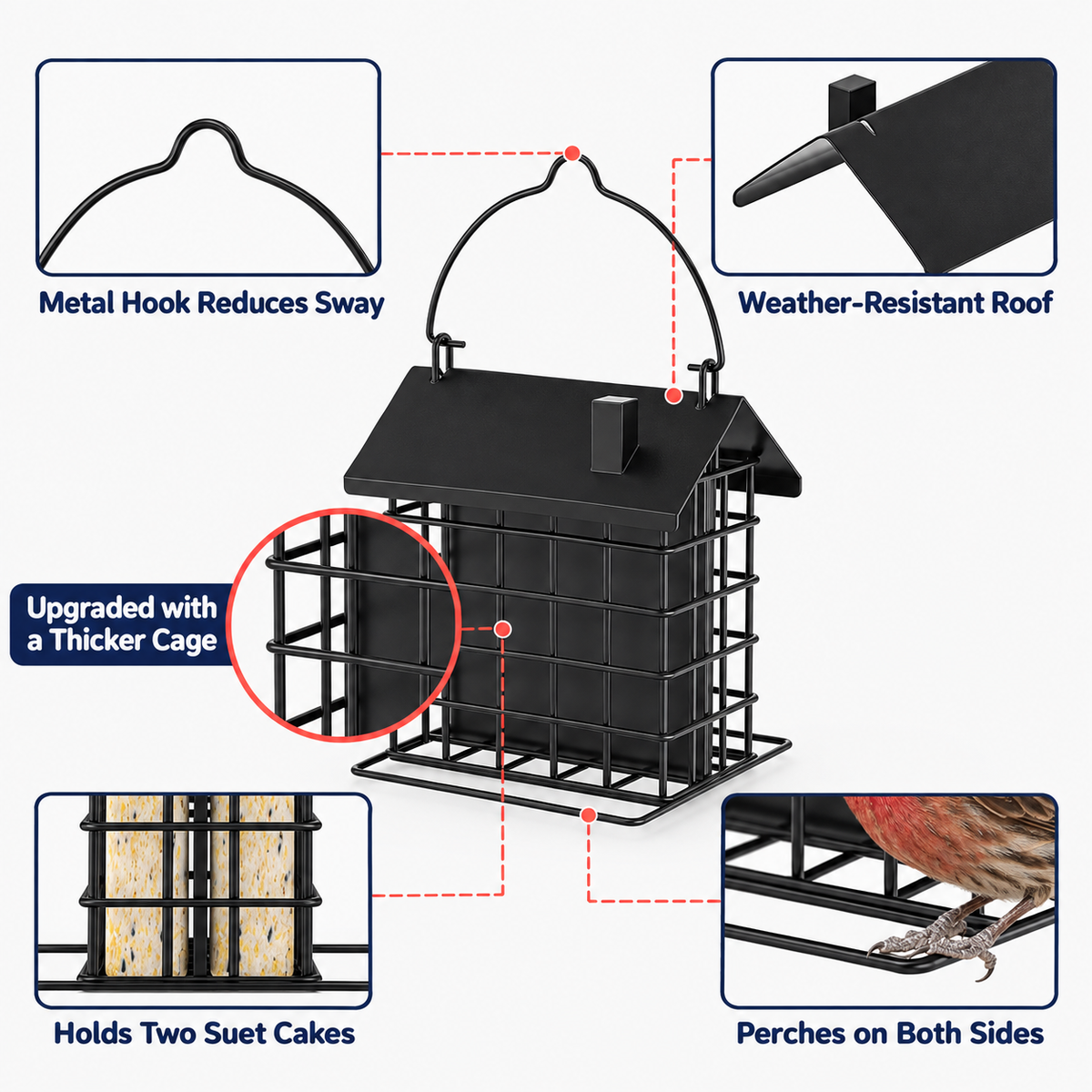 Metal Hook Reduces Sway

Weather-Resistant Roof

Upgraded with a Thicker Cage

Holds Two Suet Cakes

Perches on Both Sides