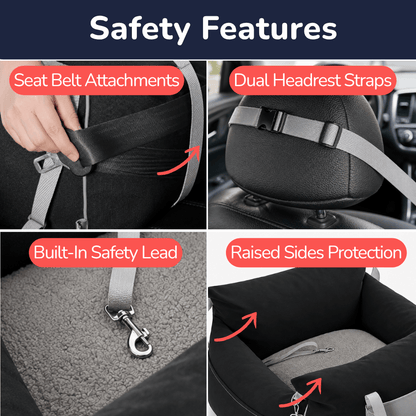 Safety Features

Seat Belt Attachments

Dual Headrest Straps

Built-In Safety Lead

Raised Sides Protection