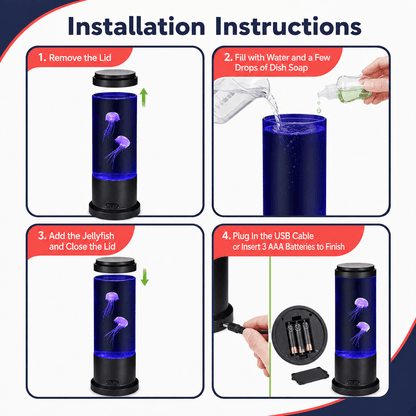 Installation Instructions

1. Remove the Lid

2. Fill with Water and a Few Drops of Dish Soap

3. Add the Jellyfish and Close the Lid

4. Plug In the USB Cable or Insert 3 AAA Batteries to Finish