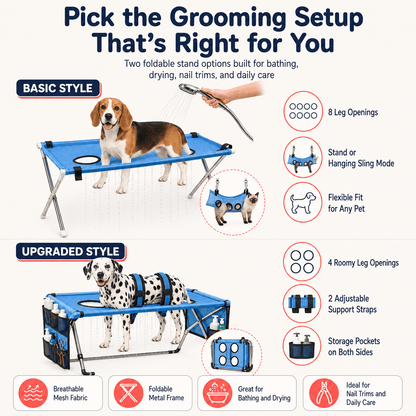 Pick the Grooming Setup That's Right for You

Two foldable stand options built for bathing, drying, nail trims, and daily care

BASIC STYLE

8 Leg Openings

Stand or Hanging Sling Mode

Flexible Fit for Any Pet

UPGRADED STYLE

4 Roomy Leg Openings

2 Adjustable Support Straps

Storage Pockets on Both Sides

Breathable Mesh Fabric

Foldable Metal Frame

Great for Bathing and Drying

Ideal for Nail Trims and Daily Care