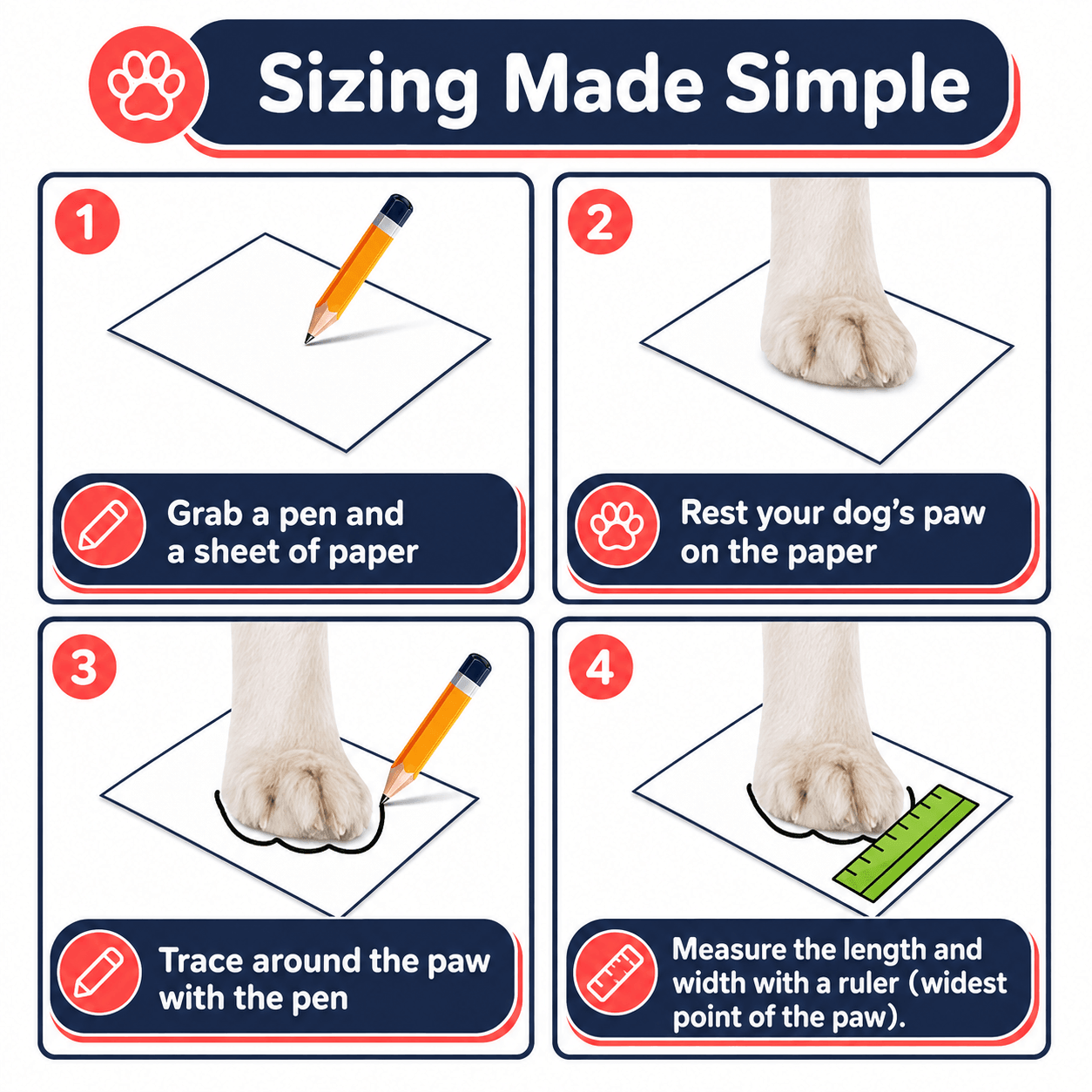 Sizing Made Simple

1

Grab a pen and a sheet of paper

2

Rest your dog's paw on the paper

3

Trace around the paw with the pen

4

Measure the length and width with a ruler (widest point of the paw).