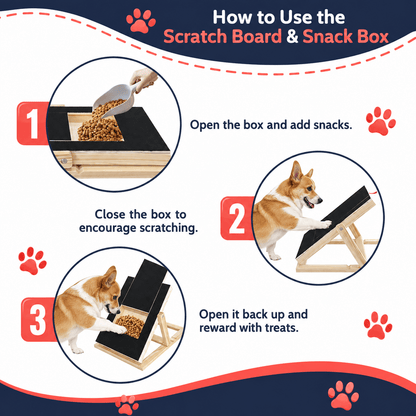 How to Use the Scratch Board & Snack Box

1

Open the box and add snacks.

Close the box to encourage scratching.

2

3

Open it back up and reward with treats.