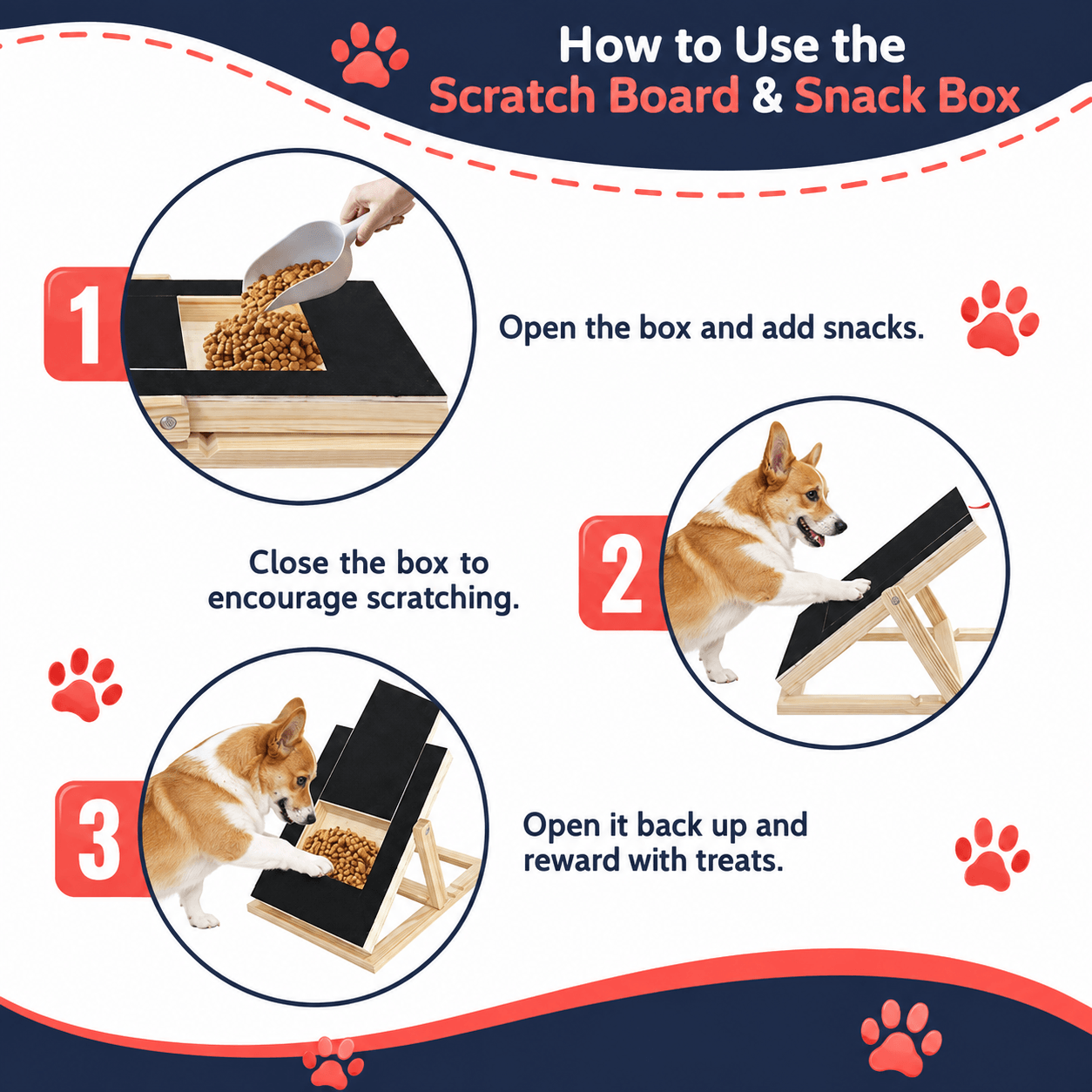 How to Use the
Scratch Board & Snack Box

1

Open the box and add snacks.

2

Close the box to encourage scratching.

3

Open it back up and reward with treats.