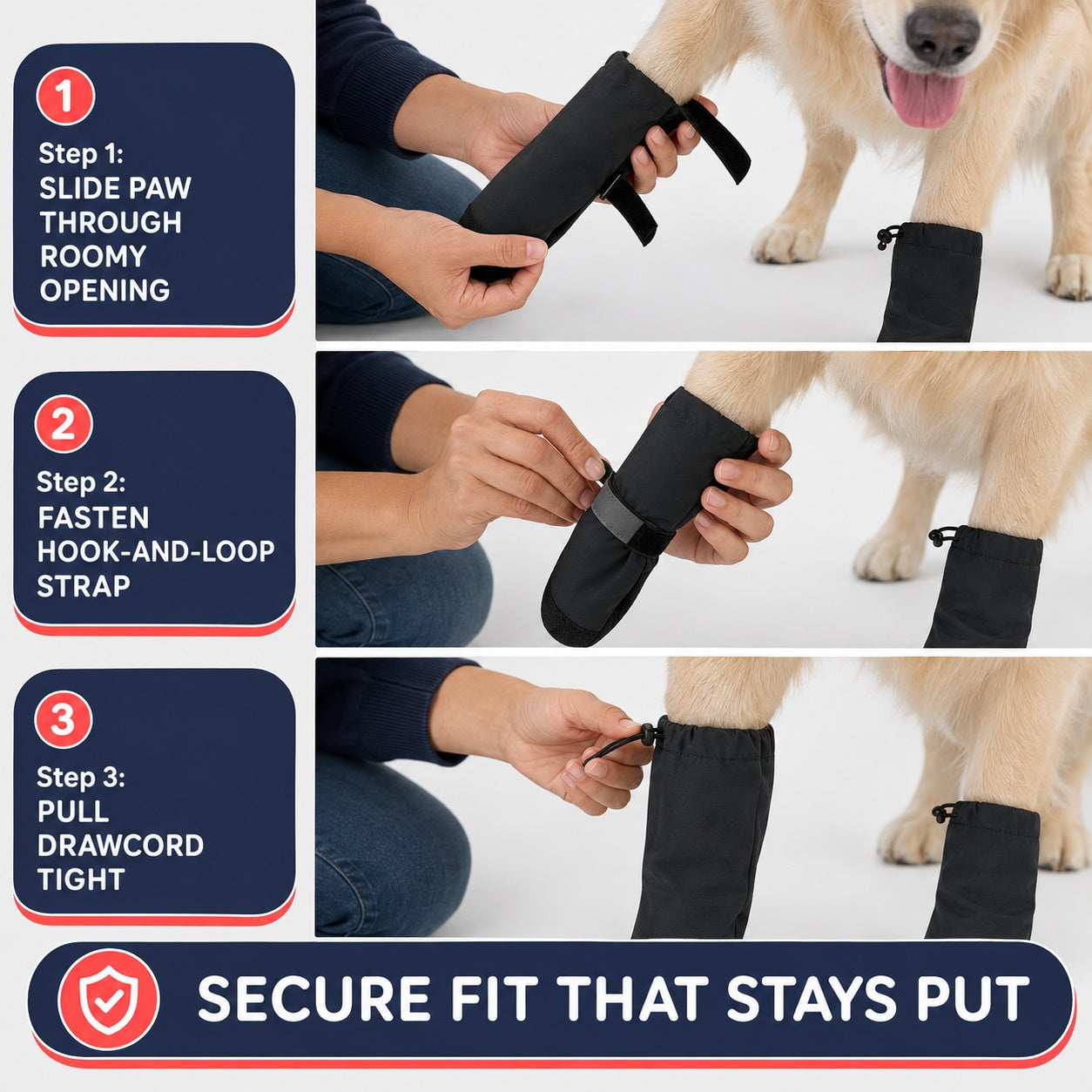 1

Step 1:
SLIDE PAW THROUGH ROOMY OPENING

2

Step 2:
FASTEN HOOK-AND-LOOP STRAP

3

Step 3:
PULL DRAWCORD TIGHT

SECURE FIT THAT STAYS PUT